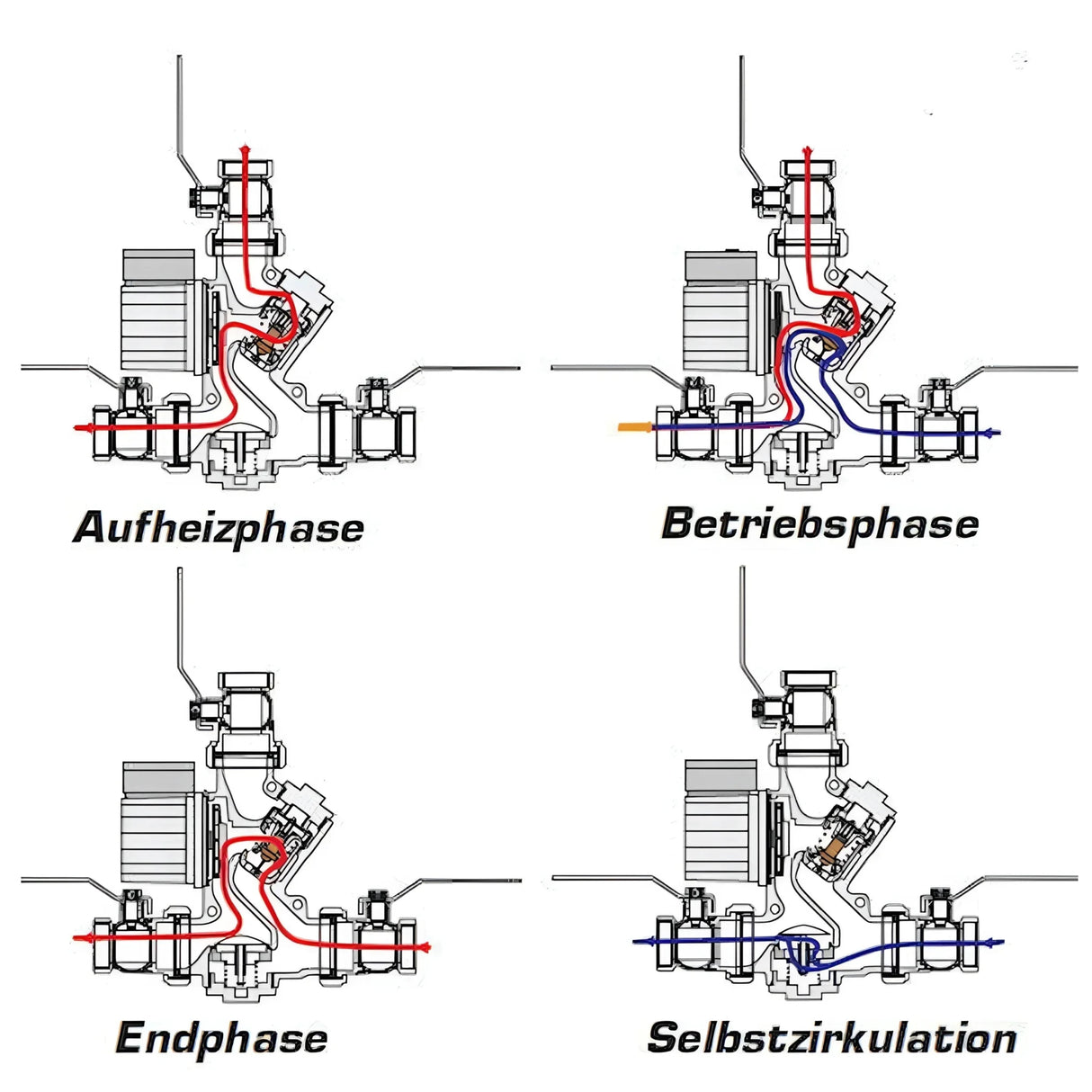 Aufheizphase

Betriebsphase

Endphase

Selbstzirkulation